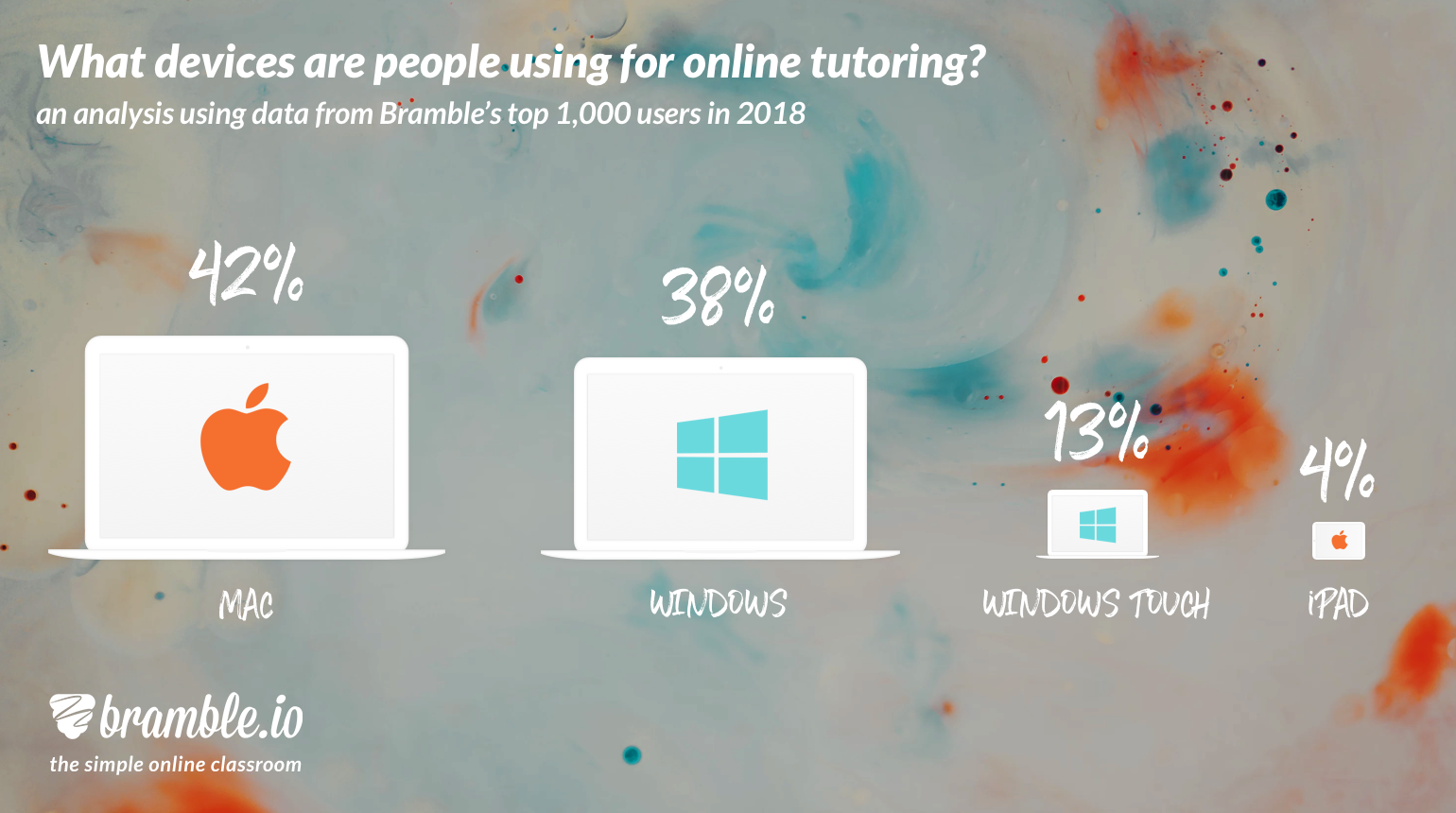 What devices are people using for online tutoring?
an analysis using data from Bramble's top 1,000 users in 2018

42%

MAC

38%

WINDOWS

13%

WINDOWS TOUCH

4%

iPAD

bramble.io
the simple online classroom